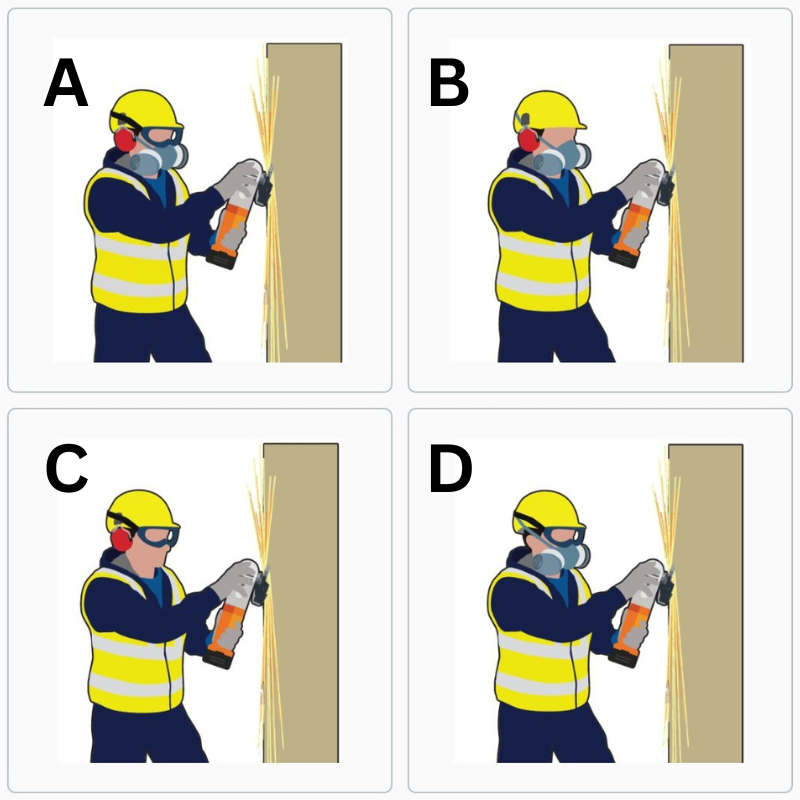 A

B

C

D